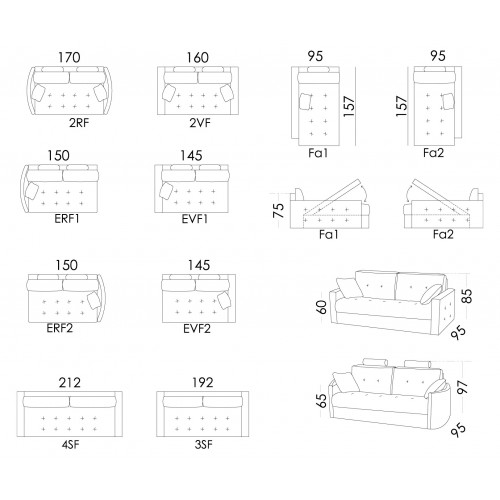 170
2RF

160
2VF

95
157
Fa1

95
157
Fa2

150
ERF1

145
EVF1

75
Fa1

Fa2

150
ERF2

145
EVF2

60
85
95

212
4SF

192
3SF

65
97
95