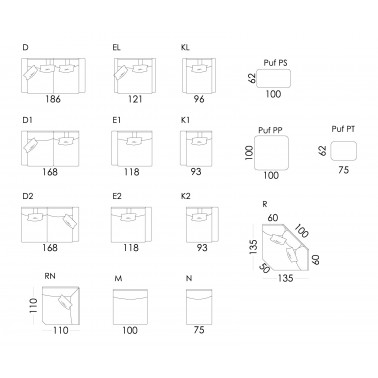 D
186

EL
121

KL
96

Puf PS
62
100

D1
168

E1
118

K1
93

Puf PP
100
100

Puf PT
62
75

D2
168

E2
118

K2
93

R
60
100
135
60
50
135

RN
110
110

M
100

N
75