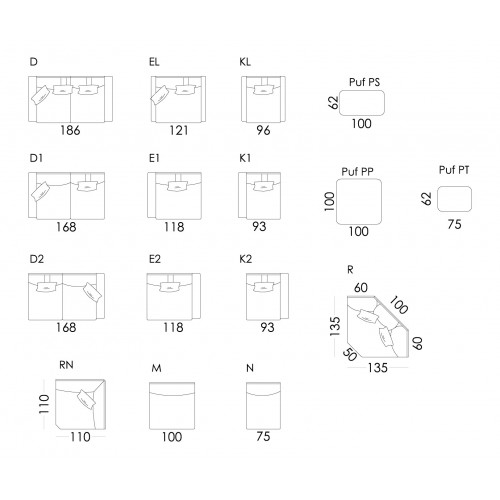 D
186

EL
121

KL
96

Puf PS
62
100

D1
168

E1
118

K1
93

Puf PP
100
100

Puf PT
62
75

D2
168

E2
118

K2
93

R
60
100
135
60
50
135

RN
110
110

M
100

N
75