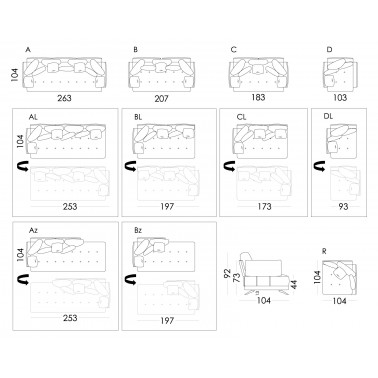 A
104
263

B
207

C
183

D
103

AL
104
253

BL
197

CL
173

DL
93

Az
104
253

Bz
197

92
73
44
104

R
104
104